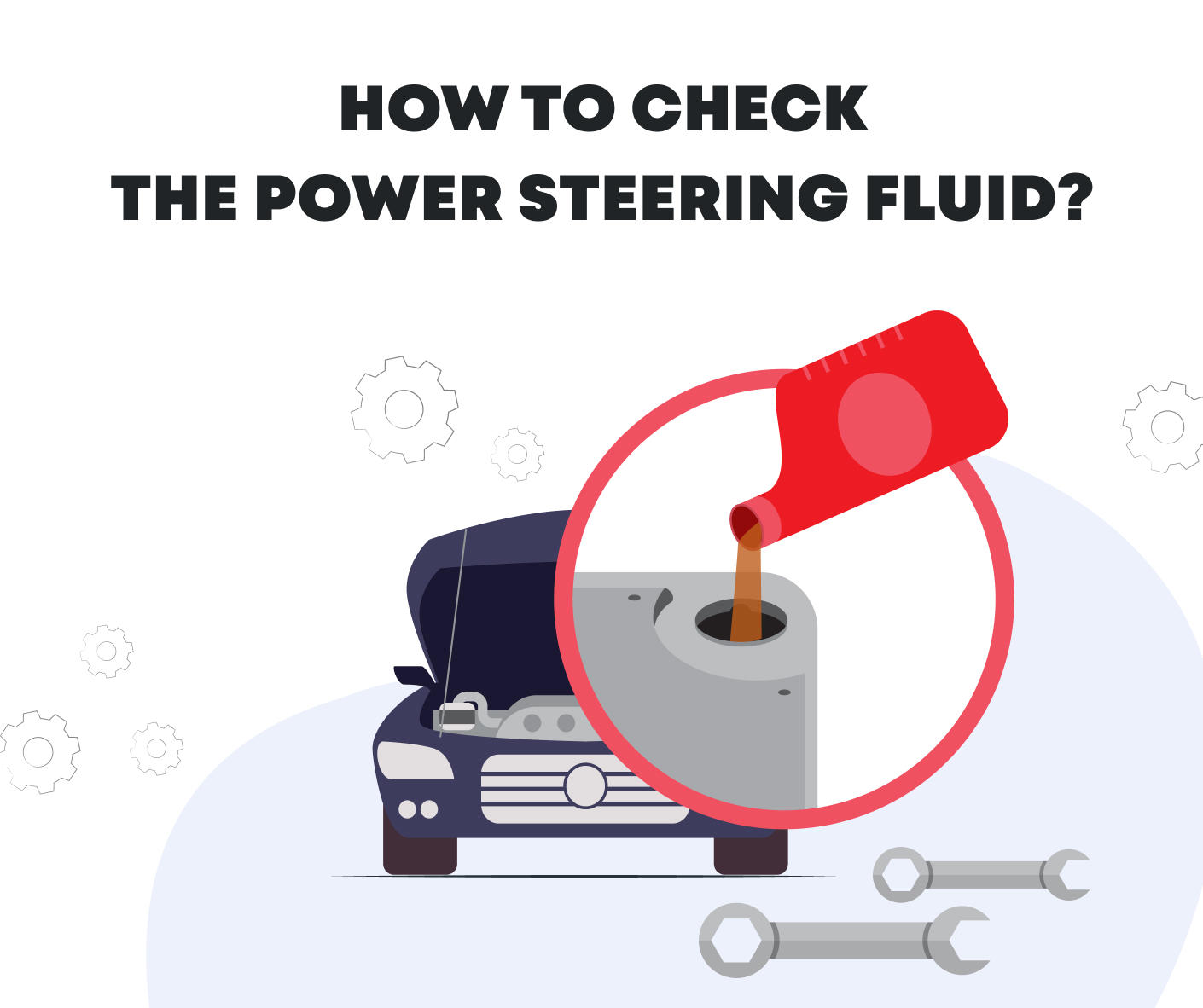 HOW TO CHECK
THE POWER STEERING FLUID?